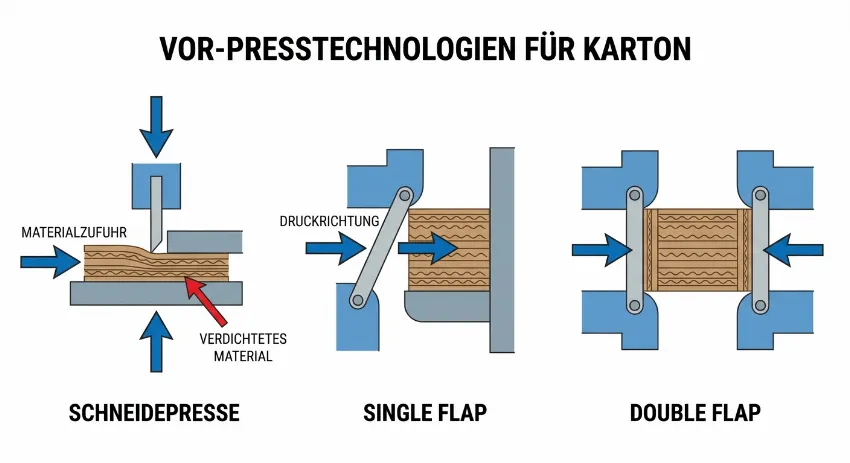 VOR-PRESSTECHNOLOGIEN FÜR KARTON

MATERIALZUFUHR

VERDICHTETES MATERIAL

SCHNEIDEPRESSE

DRUCKRICHTUNG

SINGLE FLAP

DOUBLE FLAP